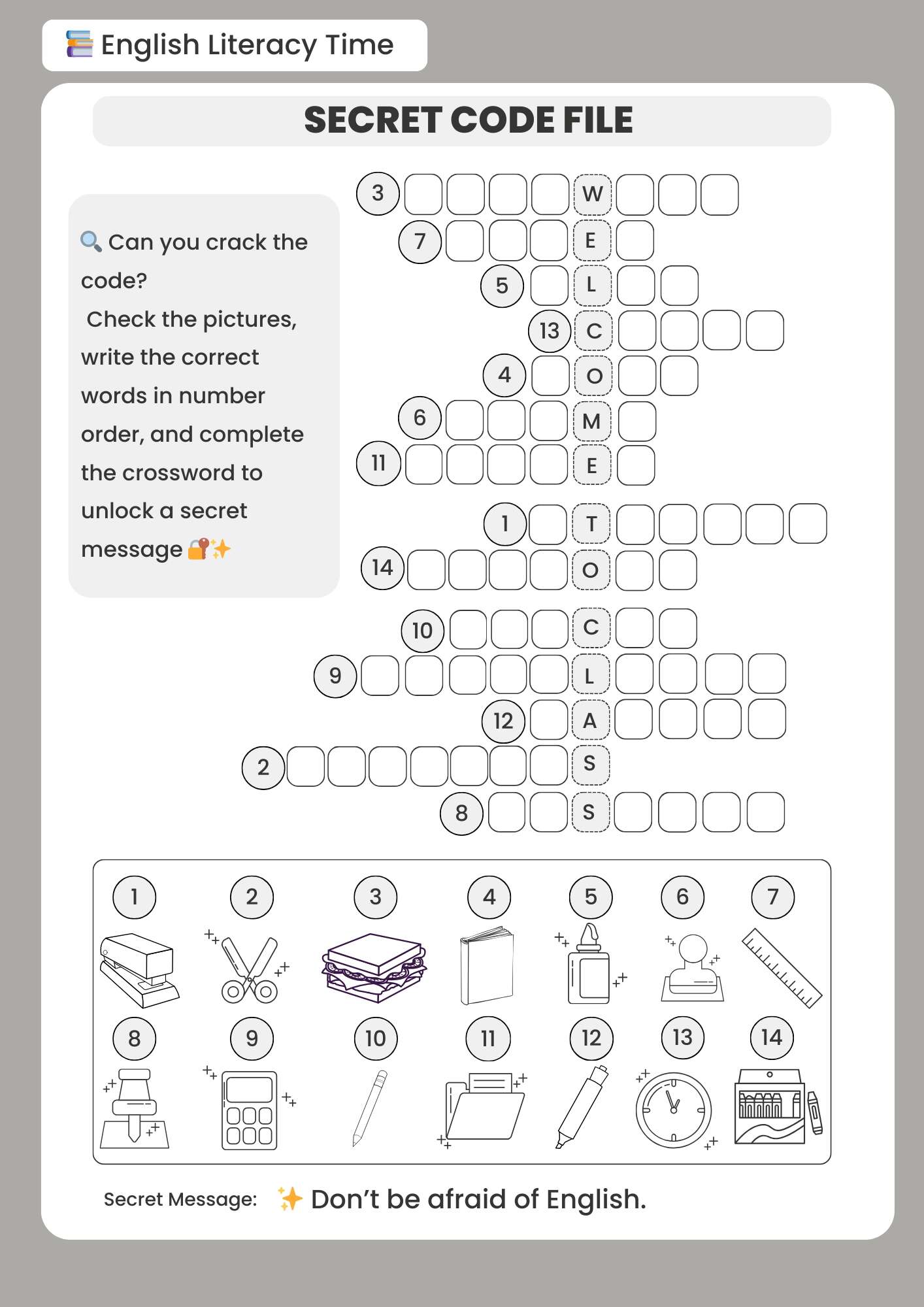 📚 English Literacy Time

SECRET CODE FILE

🔍 Can you crack the code?
Check the pictures, write the correct words in number order, and complete the crossword to unlock a secret message 🔐✨

3 W
7 E
5 L
13 C
4 O
6 M
11 E

1 T
14 O

10 C
9 L
12 A
2 S
8 S

1 2 3 4 5 6 7
8 9 10 11 12 13 14

Secret Message: ✨ Don't be afraid of English.