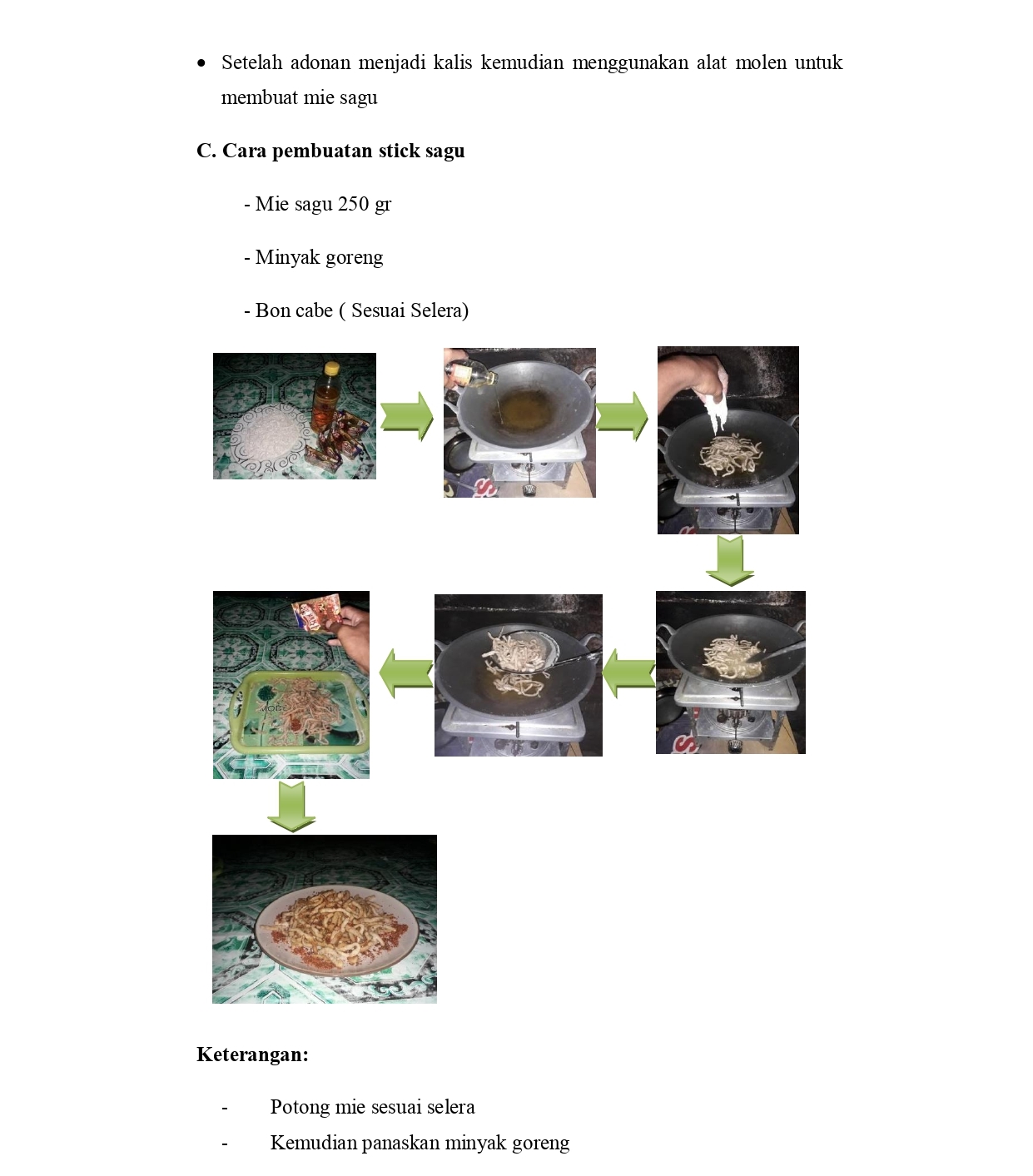 • Setelah adonan menjadi kalis kemudian menggunakan alat molen untuk membuat mie sagu

**C. Cara pembuatan stick sagu**

- Mie sagu 250 gr

- Minyak goreng

- Bon cabe ( Sesuai Selera)

**Keterangan:**

- Potong mie sesuai selera
- Kemudian panaskan minyak goreng